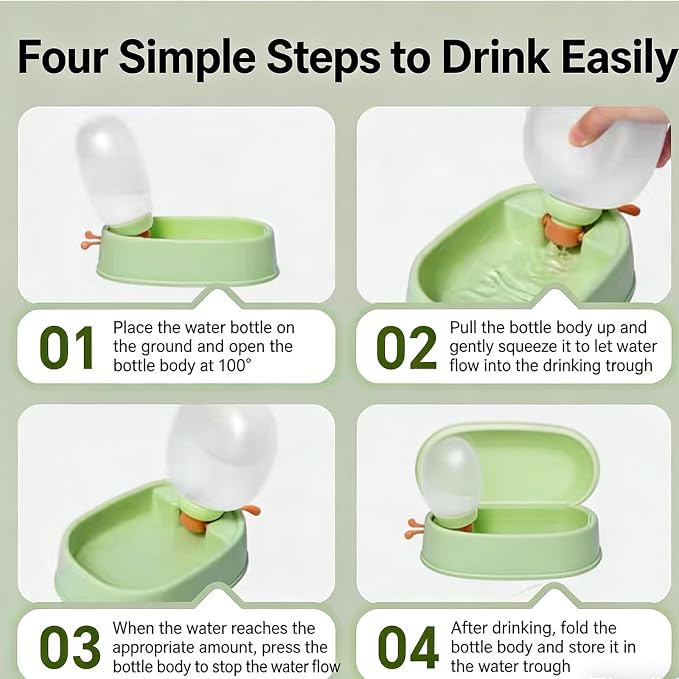 Four Simple Steps to Drink Easily

01 Place the water bottle on the ground and open the bottle body at 100°

02 Pull the bottle body up and gently squeeze it to let water flow into the drinking trough

03 When the water reaches the appropriate amount, press the bottle body to stop the water flow

04 After drinking, fold the bottle body and store it in the water trough