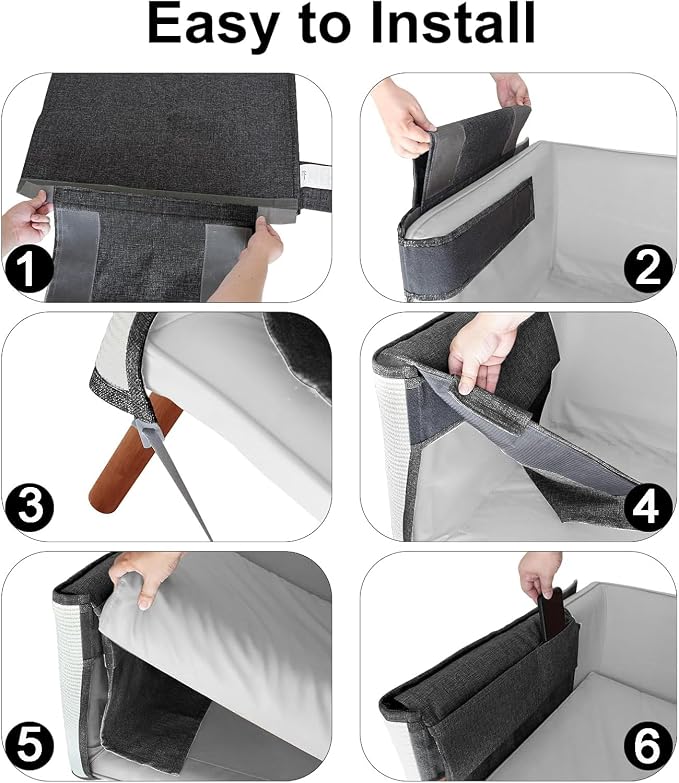 Easy to Install

1

2

3

4

5

6