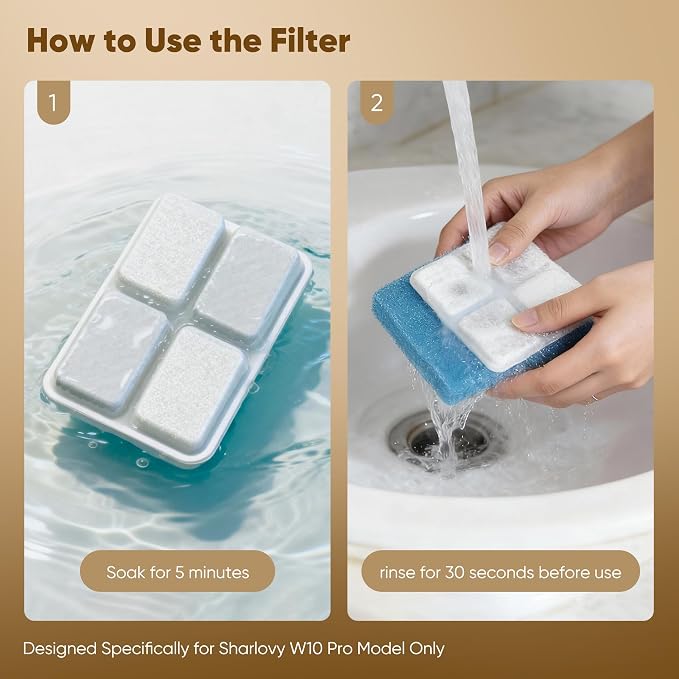 How to Use the Filter

1

Soak for 5 minutes

2

rinse for 30 seconds before use

Designed Specifically for Sharlovy W10 Pro Model Only