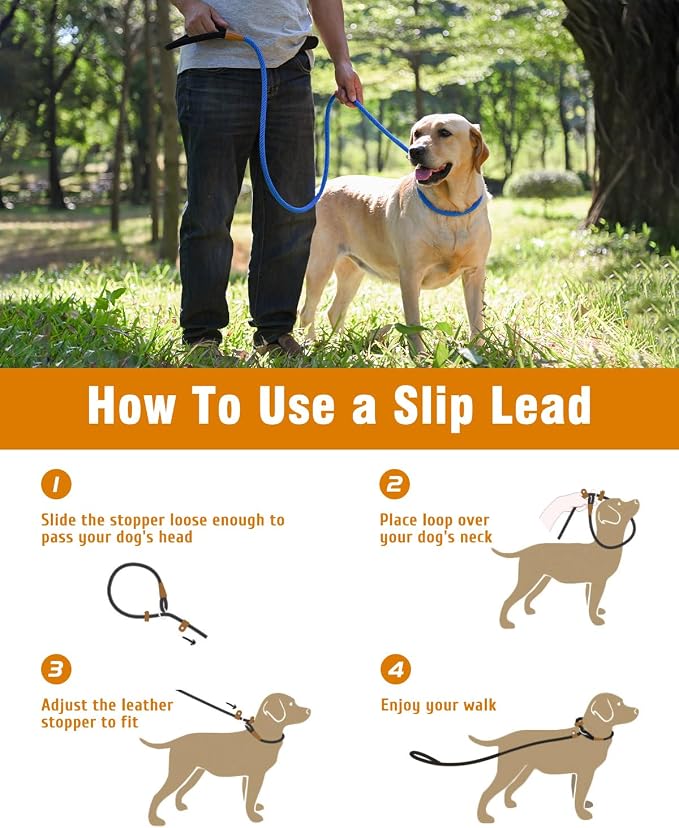 How To Use a Slip Lead

1
Slide the stopper loose enough to pass your dog's head

2
Place loop over your dog's neck

3
Adjust the leather stopper to fit

4
Enjoy your walk