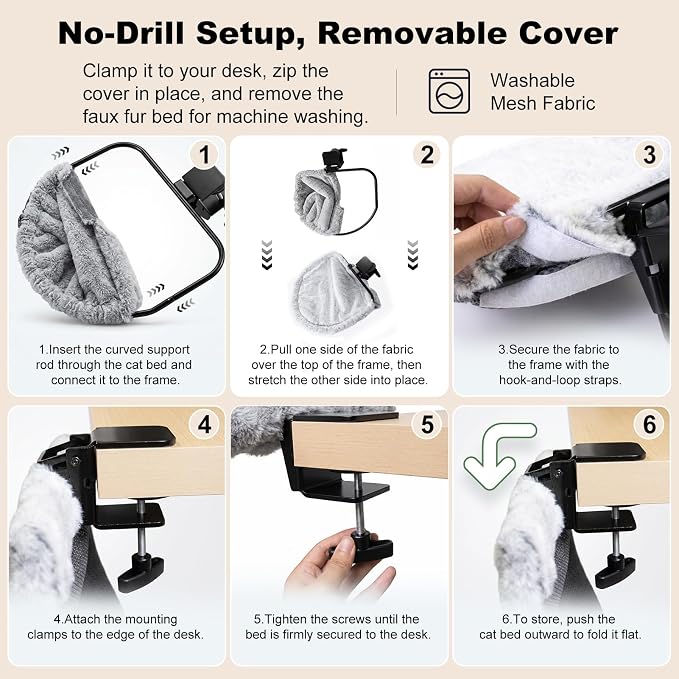 No-Drill Setup, Removable Cover

Clamp it to your desk, zip the cover in place, and remove the faux fur bed for machine washing.

Washable Mesh Fabric

1

1.Insert the curved support rod through the cat bed and connect it to the frame.

2

2.Pull one side of the fabric over the top of the frame, then stretch the other side into place.

3

3.Secure the fabric to the frame with the hook-and-loop straps.

4

4.Attach the mounting clamps to the edge of the desk.

5

5.Tighten the screws until the bed is firmly secured to the desk.

6

6.To store, push the cat bed outward to fold it flat.