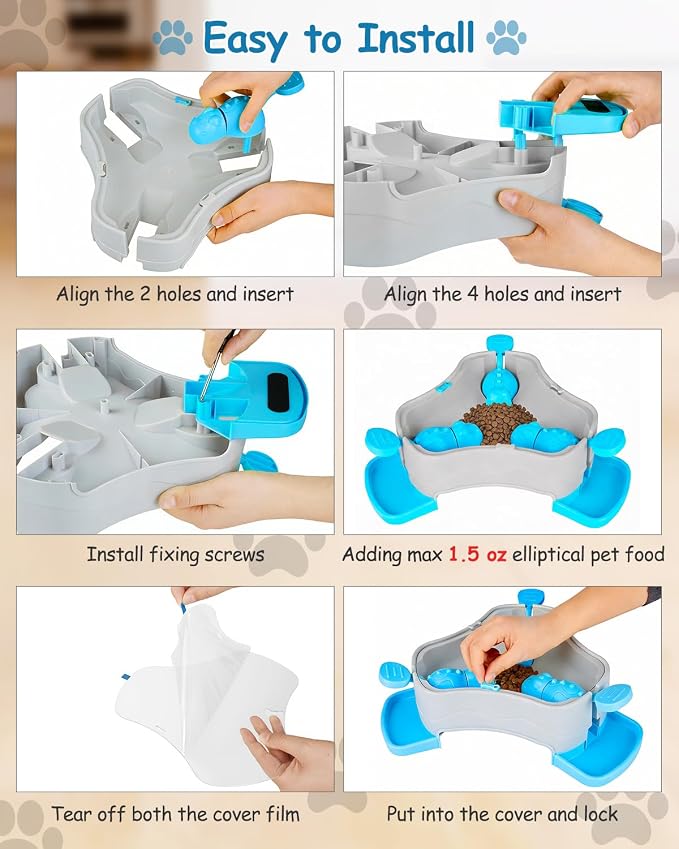 Easy to Install

Align the 2 holes and insert

Align the 4 holes and insert

Install fixing screws

Adding max 1.5 oz elliptical pet food

Tear off both the cover film

Put into the cover and lock