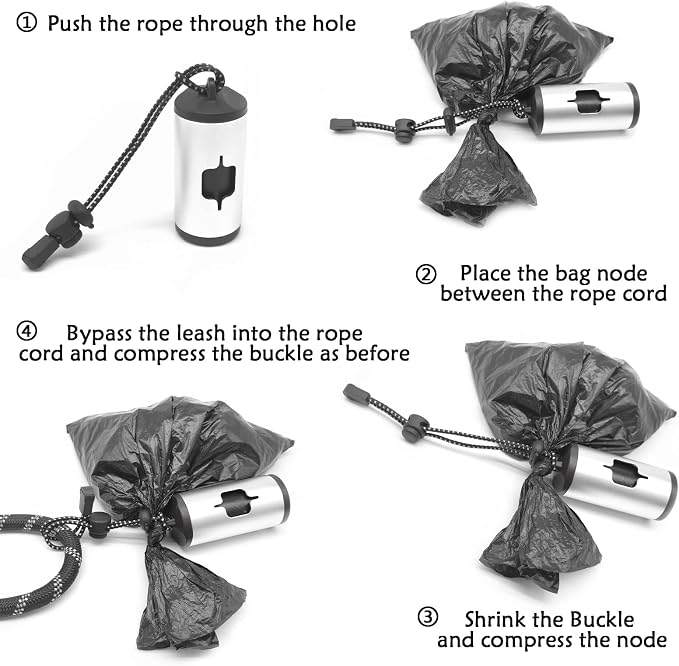 ① Push the rope through the hole

② Place the bag node between the rope cord

④ Bypass the leash into the rope cord and compress the buckle as before

③ Shrink the Buckle and compress the node