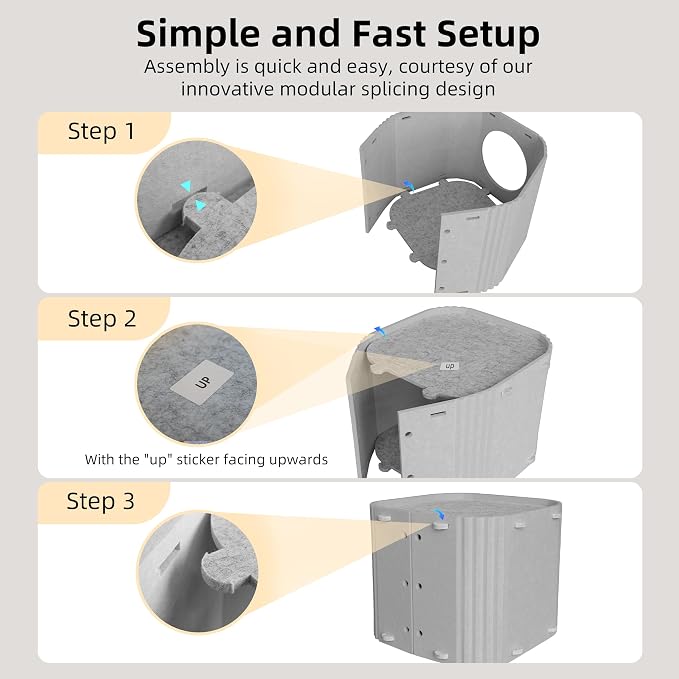 Simple and Fast Setup

Assembly is quick and easy, courtesy of our innovative modular splicing design

Step 1

Step 2

UP

up

With the "up" sticker facing upwards

Step 3