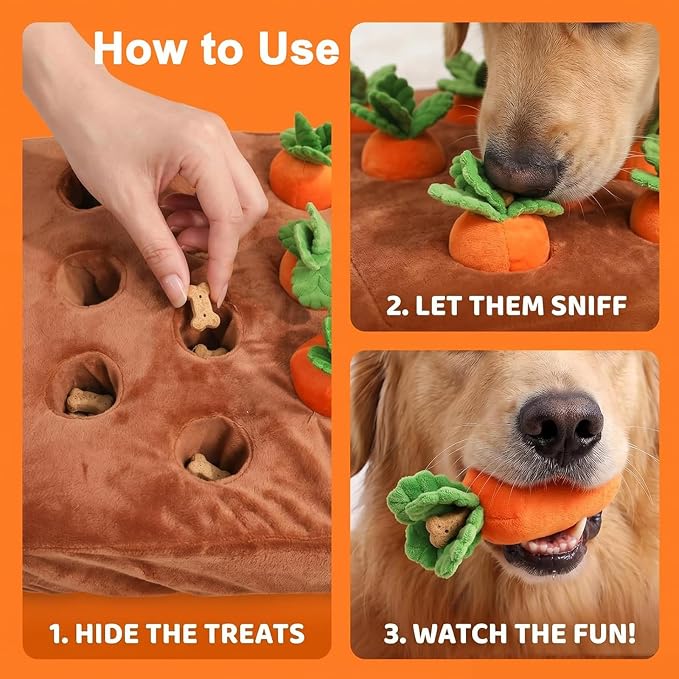 How to Use

1. HIDE THE TREATS

2. LET THEM SNIFF

3. WATCH THE FUN!