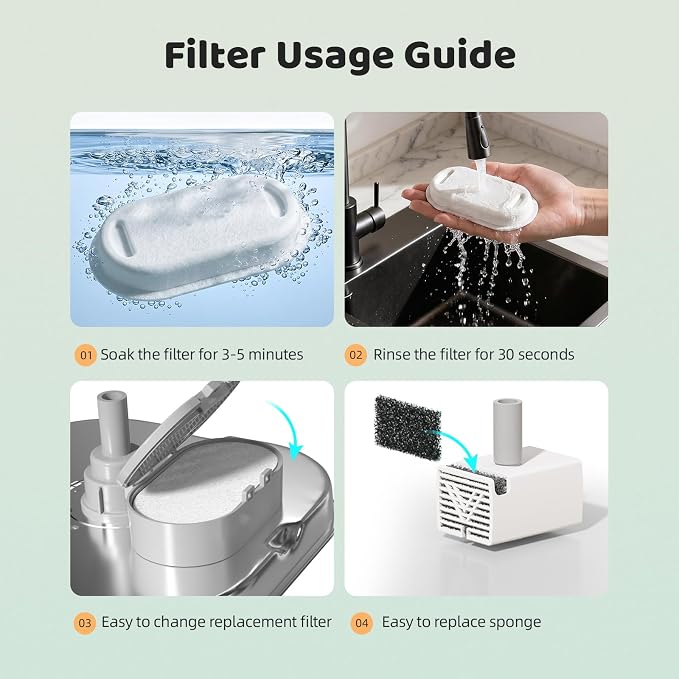 Filter Usage Guide

01 Soak the filter for 3-5 minutes

02 Rinse the filter for 30 seconds

03 Easy to change replacement filter

04 Easy to replace sponge