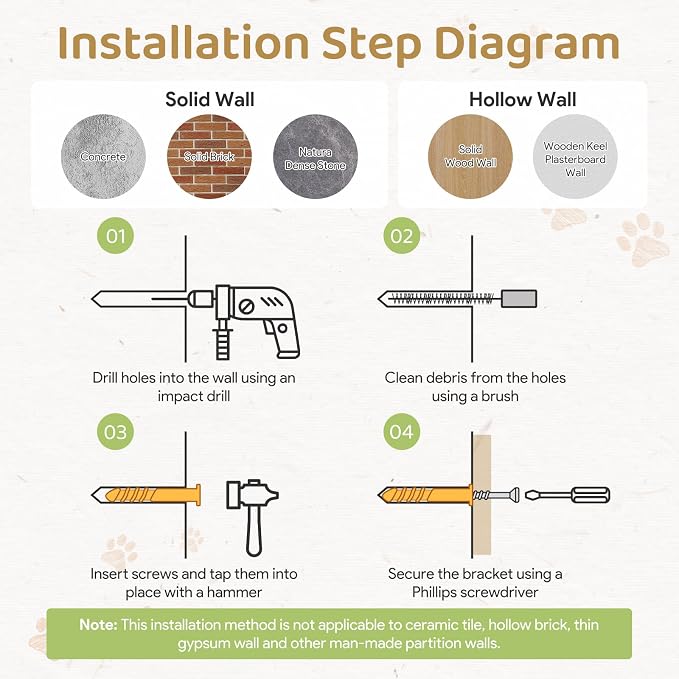 Installation Step Diagram

Solid Wall

Concrete

Solid Brick

Natura Dense Stone

Hollow Wall

Solid Wood Wall

Wooden Keel Plasterboard Wall

01

Drill holes into the wall using an impact drill

02

Clean debris from the holes using a brush

03

Insert screws and tap them into place with a hammer

04

Secure the bracket using a Phillips screwdriver

Note: This installation method is not applicable to ceramic tile, hollow brick, thin gypsum wall and other man-made partition walls.