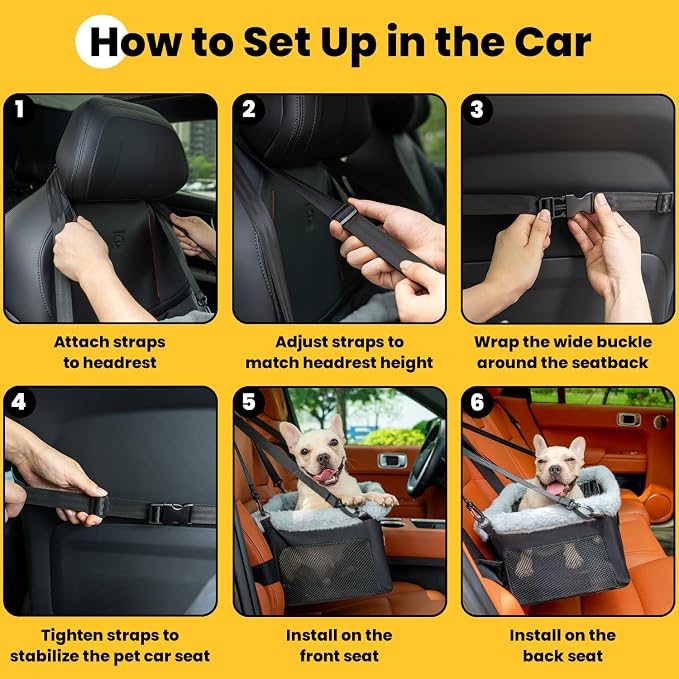 How to Set Up in the Car

1

Attach straps to headrest

2

Adjust straps to match headrest height

3

Wrap the wide buckle around the seatback

4

Tighten straps to stabilize the pet car seat

5

Install on the front seat

6

Install on the back seat