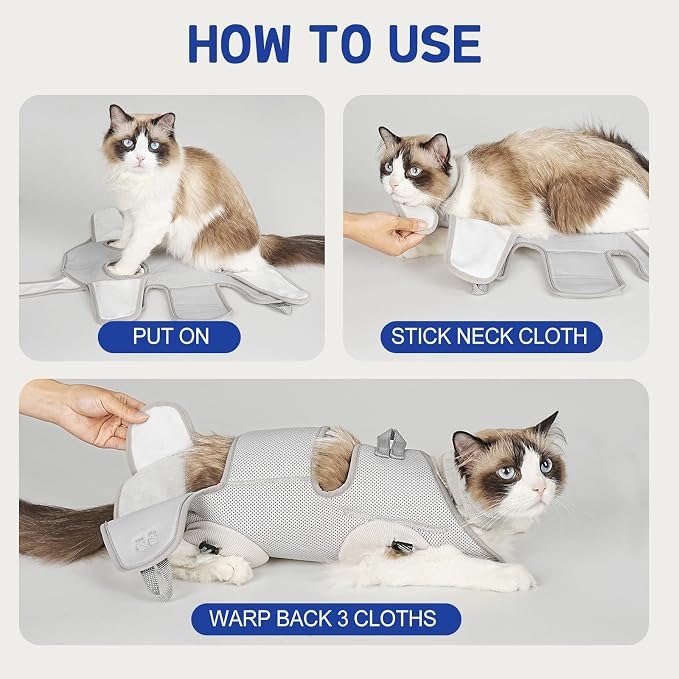 HOW TO USE

PUT ON

STICK NECK CLOTH

WARP BACK 3 CLOTHS