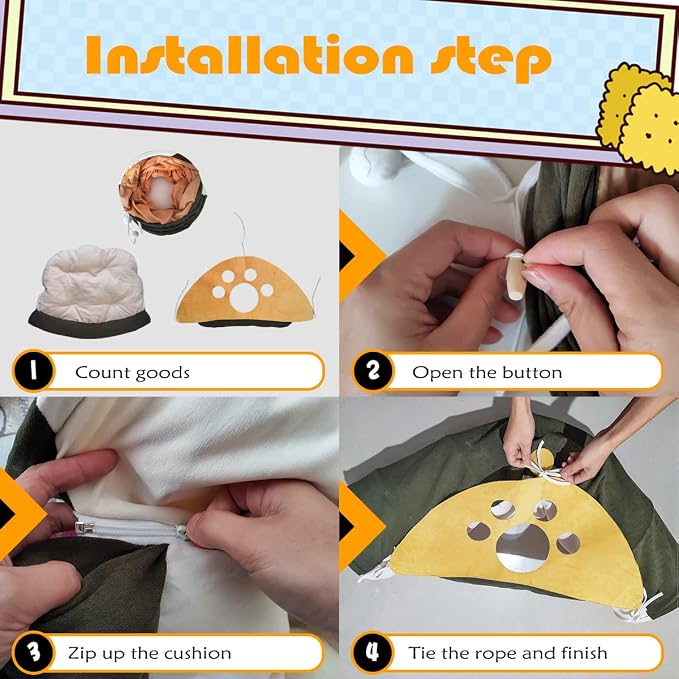 Installation step

1 Count goods

2 Open the button

3 Zip up the cushion

4 Tie the rope and finish