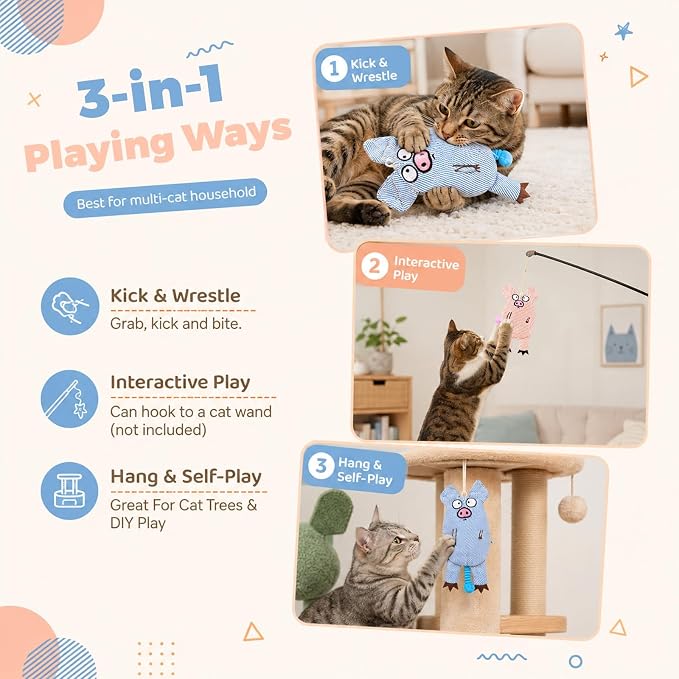 3-in-1
Playing Ways

Best for multi-cat household

Kick & Wrestle
Grab, kick and bite.

Interactive Play
Can hook to a cat wand (not included)

Hang & Self-Play
Great For Cat Trees & DIY Play

1 Kick & Wrestle

2 Interactive Play

3 Hang & Self-Play