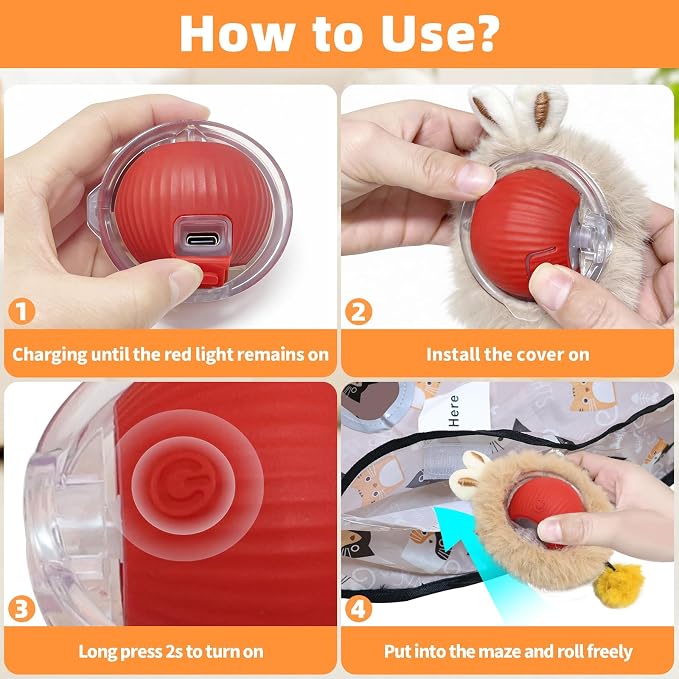 How to Use?

1

Charging until the red light remains on

2

Install the cover on

3

Long press 2s to turn on

Here

4

Put into the maze and roll freely