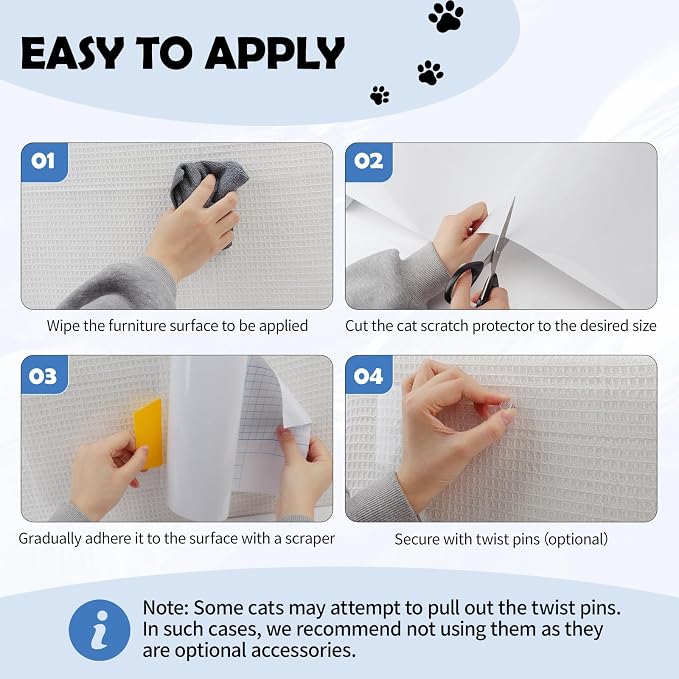 EASY TO APPLY

01

Wipe the furniture surface to be applied

02

Cut the cat scratch protector to the desired size

03

Gradually adhere it to the surface with a scraper

04

Secure with twist pins (optional)

i

Note: Some cats may attempt to pull out the twist pins. In such cases, we recommend not using them as they are optional accessories.