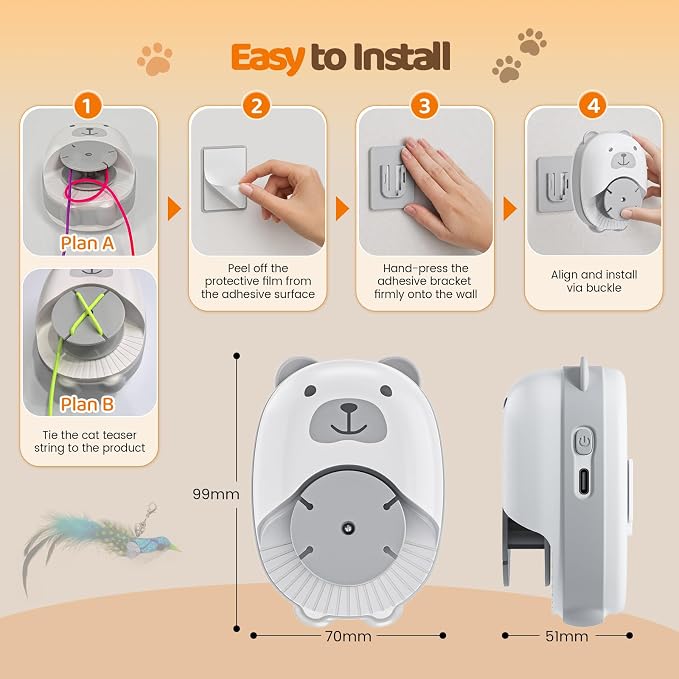 Easy to Install

1

Plan A

Plan B

Tie the cat teaser string to the product

2

Peel off the protective film from the adhesive surface

3

Hand-press the adhesive bracket firmly onto the wall

4

Align and install via buckle

99mm

70mm

51mm