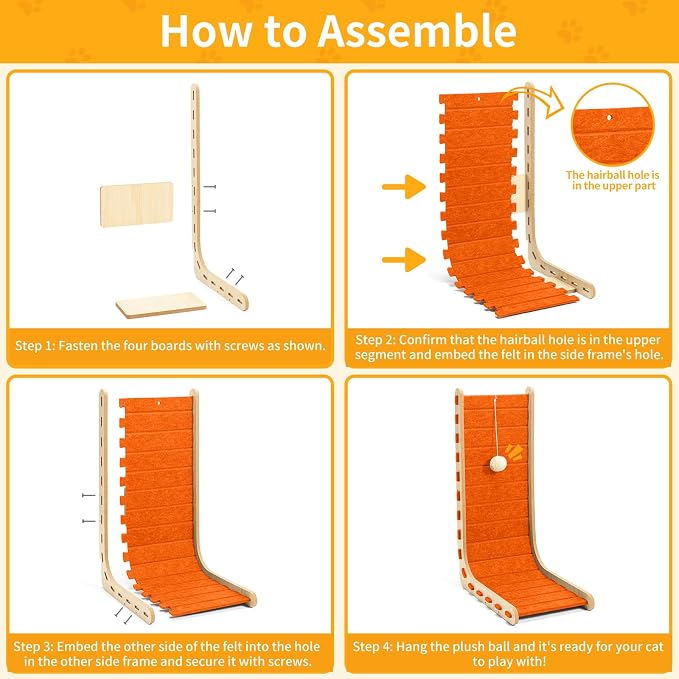 How to Assemble

Step 1: Fasten the four boards with screws as shown.

The hairball hole is in the upper part

Step 2: Confirm that the hairball hole is in the upper segment and embed the felt in the side frame's hole.

Step 3: Embed the other side of the felt into the hole in the other side frame and secure it with screws.

Step 4: Hang the plush ball and it's ready for your cat to play with!