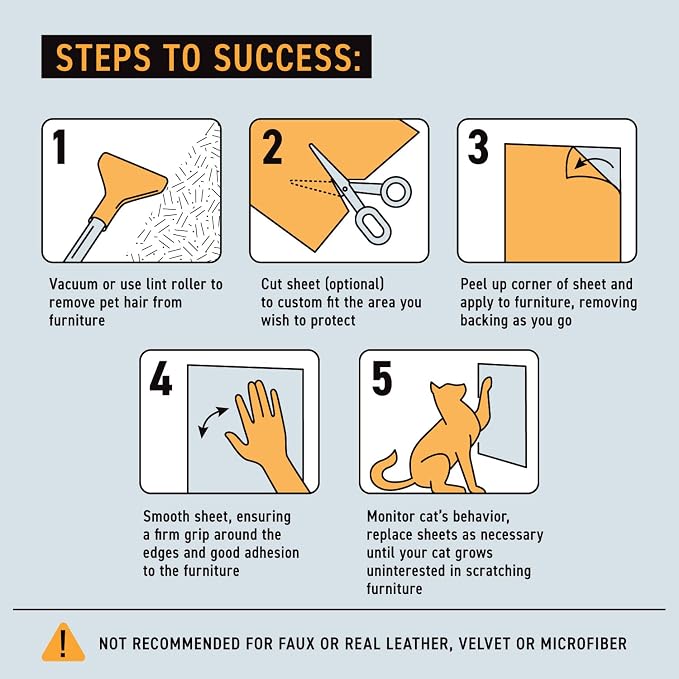 STEPS TO SUCCESS:

1

Vacuum or use lint roller to remove pet hair from furniture

2

Cut sheet (optional) to custom fit the area you wish to protect

3

Peel up corner of sheet and apply to furniture, removing backing as you go

4

Smooth sheet, ensuring a firm grip around the edges and good adhesion to the furniture

5

Monitor cat's behavior, replace sheets as necessary until your cat grows uninterested in scratching furniture

!

NOT RECOMMENDED FOR FAUX OR REAL LEATHER, VELVET OR MICROFIBER