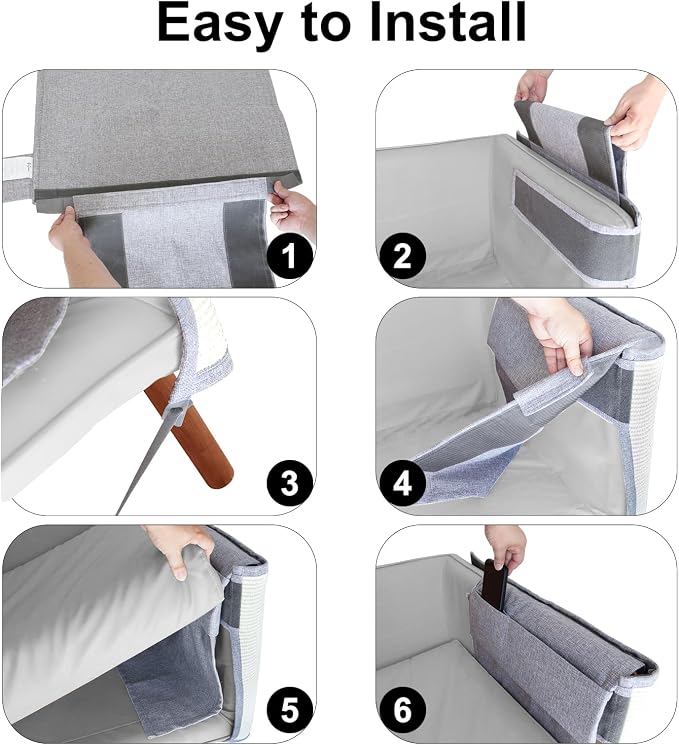 Easy to Install

1

2

3

4

5

6