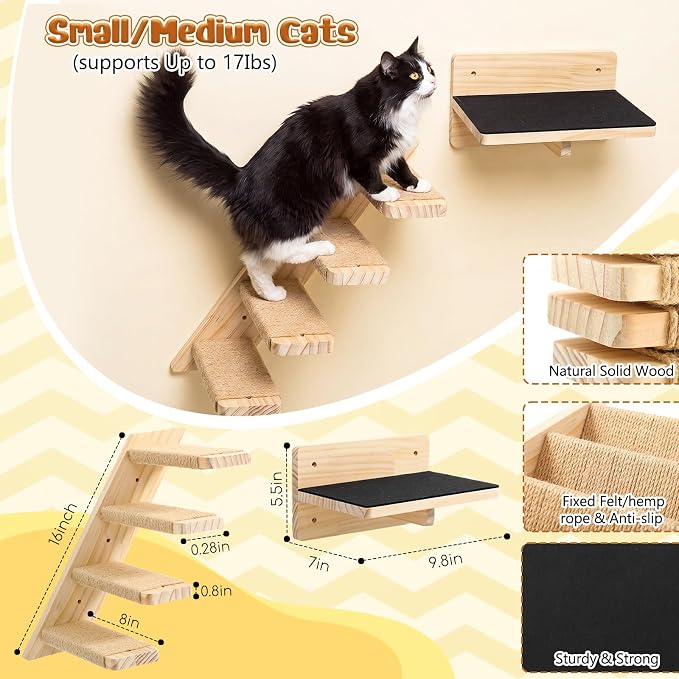 Small/Medium Cats
(supports Up to 17Ibs)

Natural Solid Wood

Fixed Felt/hemp rope & Anti-slip

Sturdy & Strong

16inch

0.28in

0.8in

8in

5.5in

7in

9.8in