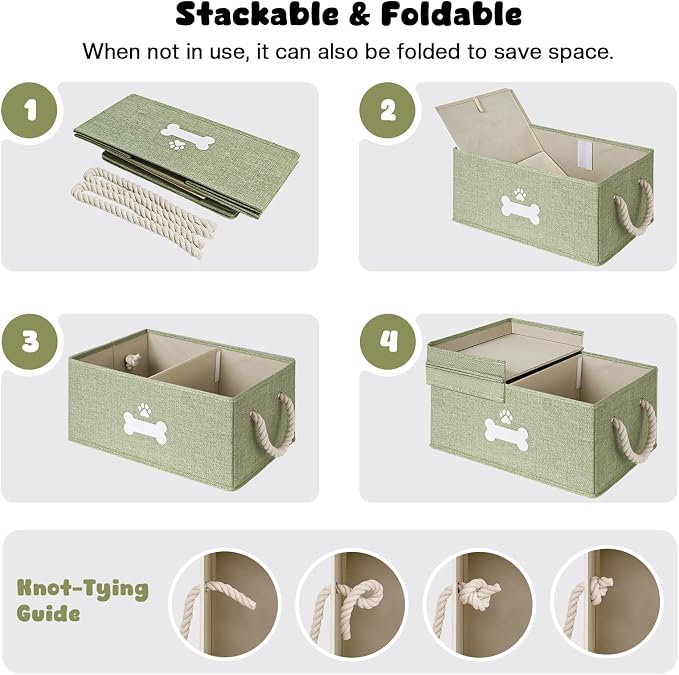 Stackable & Foldable

When not in use, it can also be folded to save space.

1

2

3

4

Knot-Tying Guide