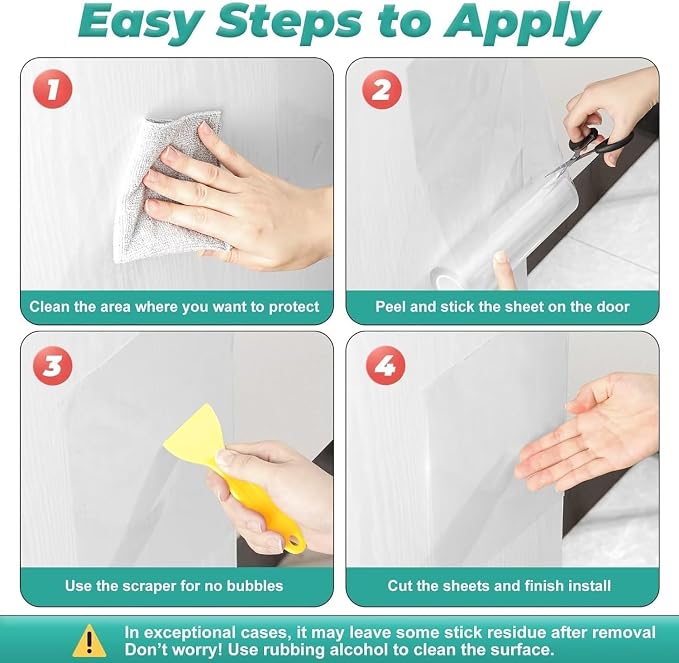 Easy Steps to Apply

1

Clean the area where you want to protect

2

Peel and stick the sheet on the door

3

Use the scraper for no bubbles

4

Cut the sheets and finish install

In exceptional cases, it may leave some stick residue after removal
Don't worry! Use rubbing alcohol to clean the surface.