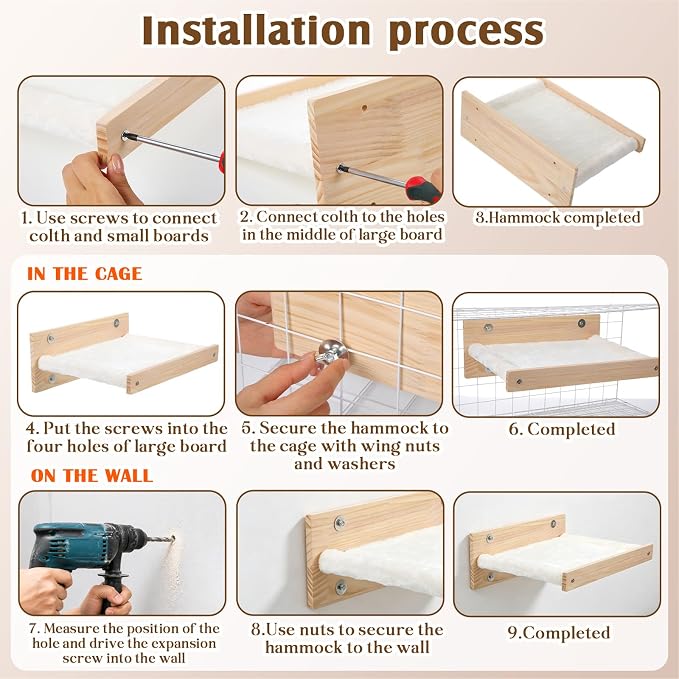 Installation process

1. Use screws to connect colth and small boards

2. Connect colth to the holes in the middle of large board

3.Hammock completed

IN THE CAGE

4. Put the screws into the four holes of large board

5. Secure the hammock to the cage with wing nuts and washers

6. Completed

ON THE WALL

7. Measure the position of the hole and drive the expansion screw into the wall

8.Use nuts to secure the hammock to the wall

9.Completed