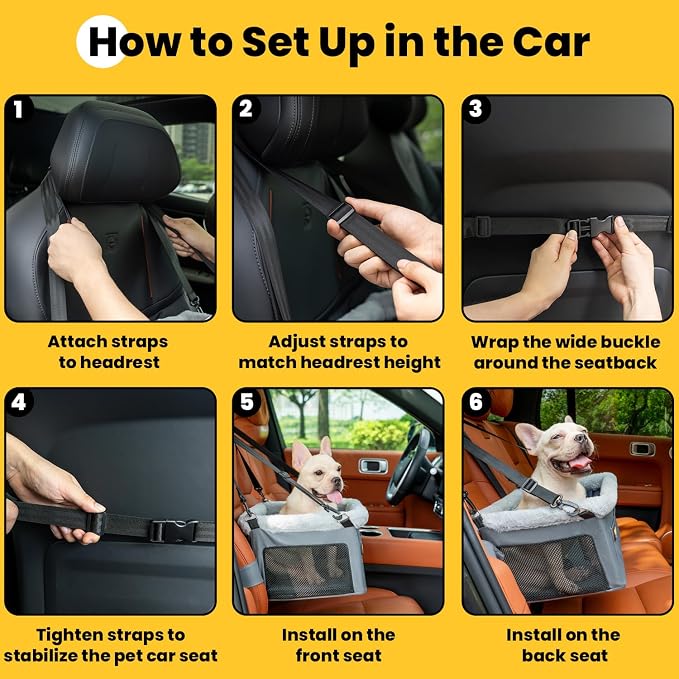 How to Set Up in the Car

1

Attach straps to headrest

2

Adjust straps to match headrest height

3

Wrap the wide buckle around the seatback

4

Tighten straps to stabilize the pet car seat

5

Install on the front seat

6

Install on the back seat