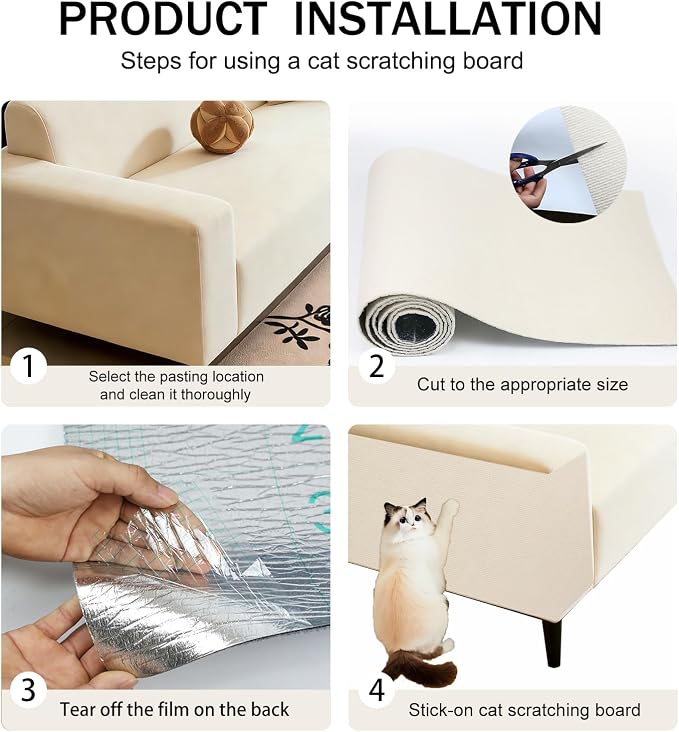 PRODUCT INSTALLATION

Steps for using a cat scratching board

1
Select the pasting location and clean it thoroughly

2
Cut to the appropriate size

3
Tear off the film on the back

4
Stick-on cat scratching board