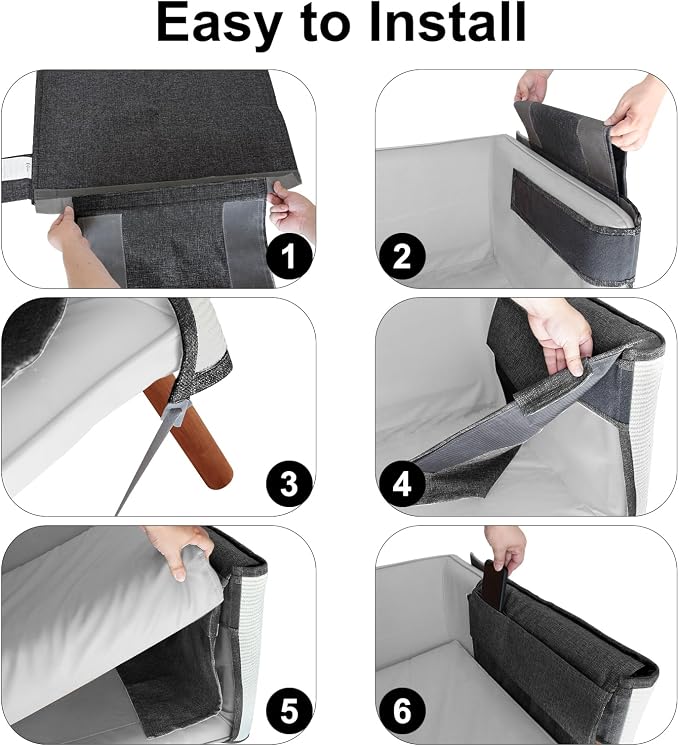 Easy to Install

1

2

3

4

5

6