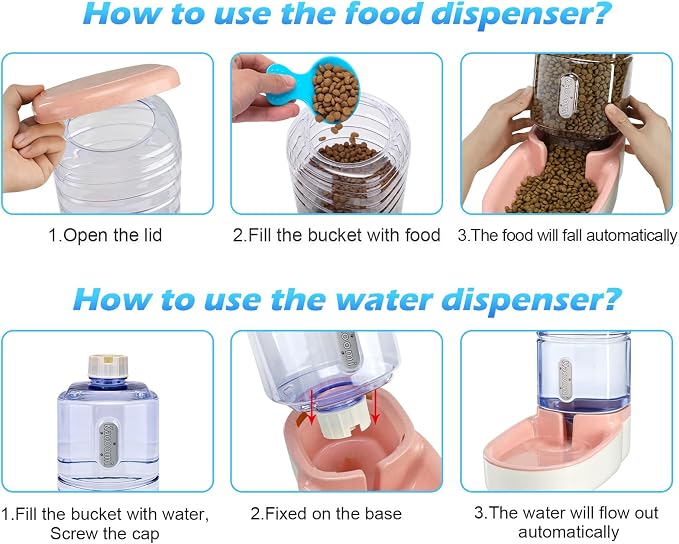 How to use the food dispenser?

1.Open the lid

2.Fill the bucket with food

3.The food will fall automatically

How to use the water dispenser?

1.Fill the bucket with water, Screw the cap

2.Fixed on the base

3.The water will flow out automatically