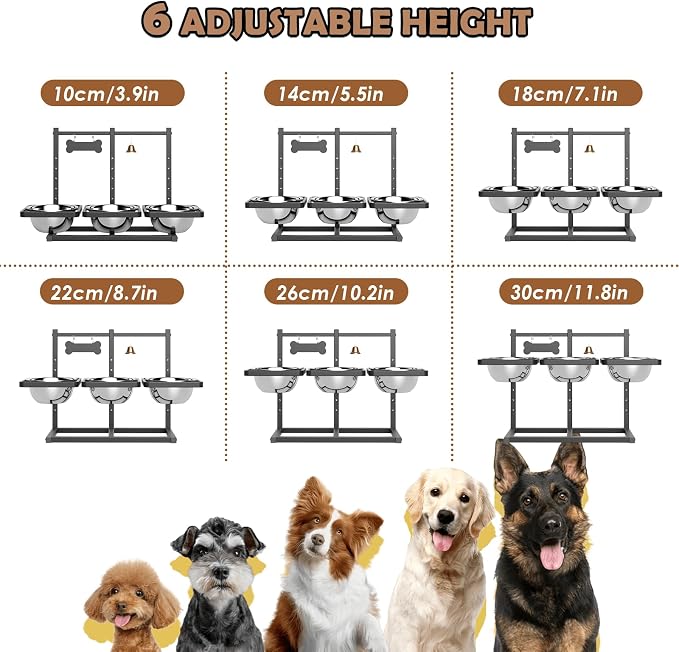 6 ADJUSTABLE HEIGHT

10cm/3.9in

14cm/5.5in

18cm/7.1in

22cm/8.7in

26cm/10.2in

30cm/11.8in