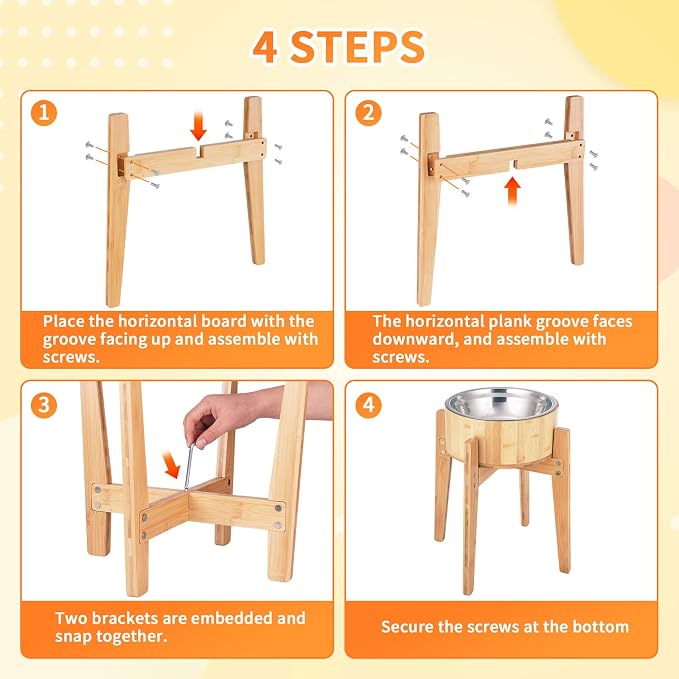 4 STEPS

1
Place the horizontal board with the groove facing up and assemble with screws.

2
The horizontal plank groove faces downward, and assemble with screws.

3
Two brackets are embedded and snap together.

4
Secure the screws at the bottom