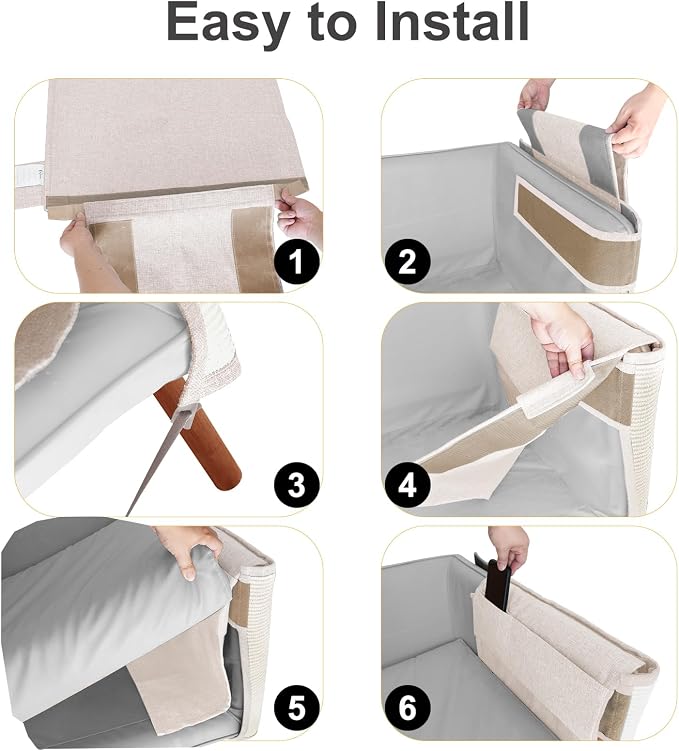 Easy to Install

1

2

3

4

5

6