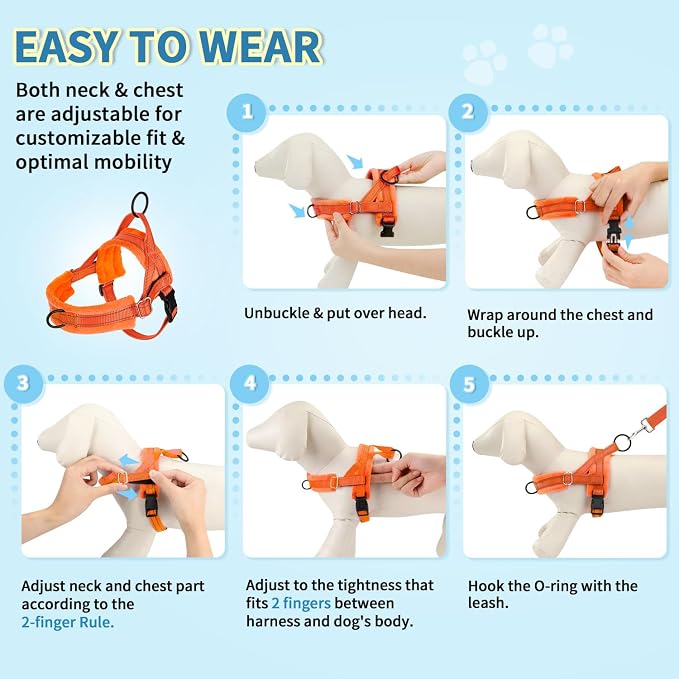 EASY TO WEAR

Both neck & chest are adjustable for customizable fit & optimal mobility

1

Unbuckle & put over head.

2

Wrap around the chest and buckle up.

3

Adjust neck and chest part according to the 2-finger Rule.

4

Adjust to the tightness that fits 2 fingers between harness and dog's body.

5

Hook the O-ring with the leash.