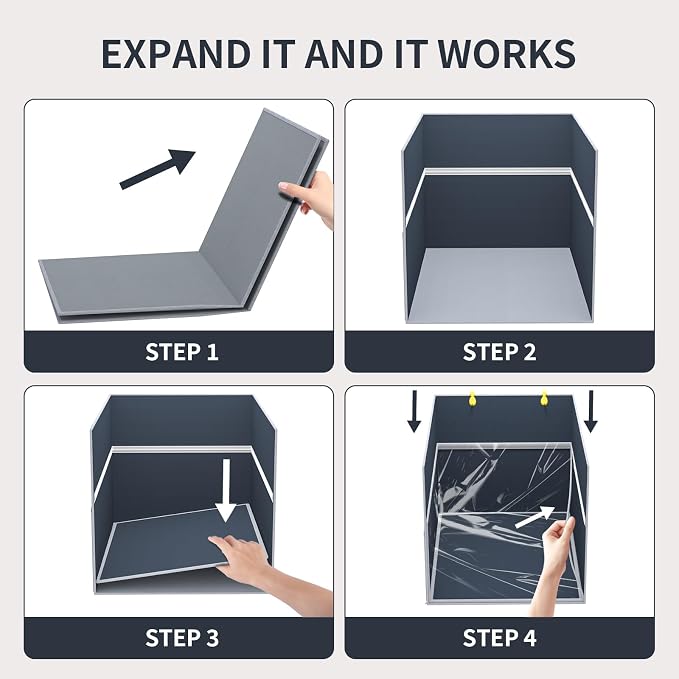 EXPAND IT AND IT WORKS

STEP 1

STEP 2

STEP 3

STEP 4