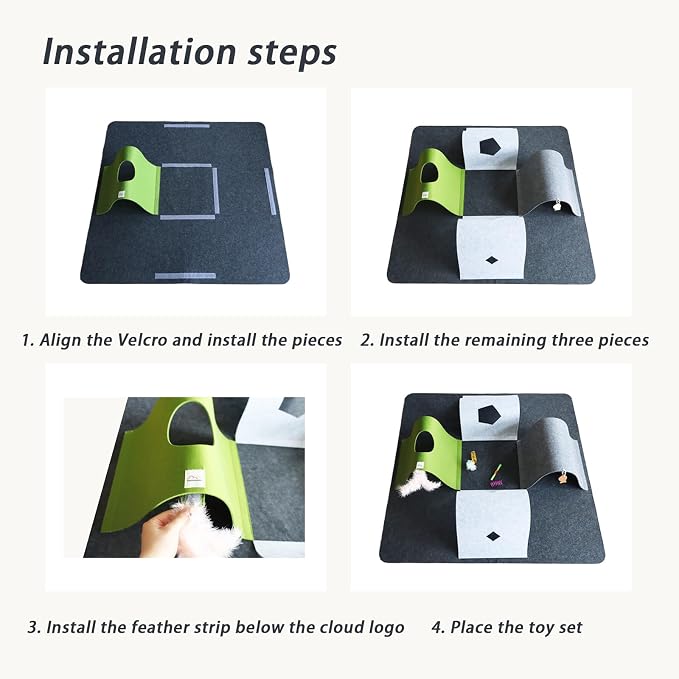 Installation steps

1. Align the Velcro and install the pieces

2. Install the remaining three pieces

3. Install the feather strip below the cloud logo

4. Place the toy set