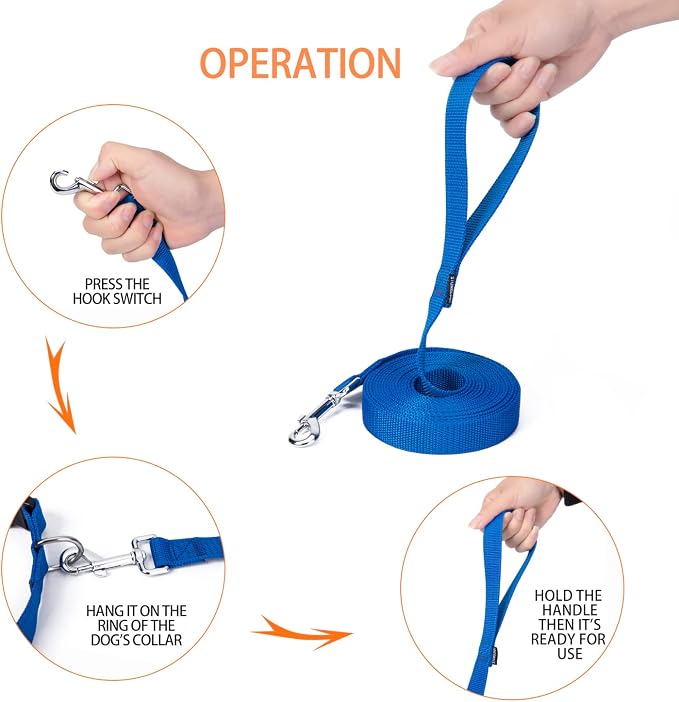 OPERATION

PRESS THE HOOK SWITCH

HANG IT ON THE RING OF THE DOG'S COLLAR

HOLD THE HANDLE THEN IT'S READY FOR USE