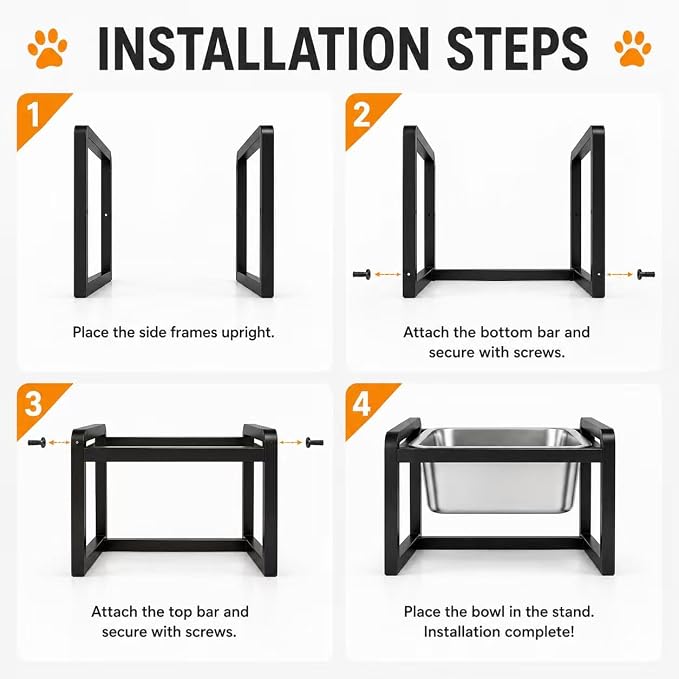 INSTALLATION STEPS

1

Place the side frames upright.

2

Attach the bottom bar and secure with screws.

3

Attach the top bar and secure with screws.

4

Place the bowl in the stand. Installation complete!