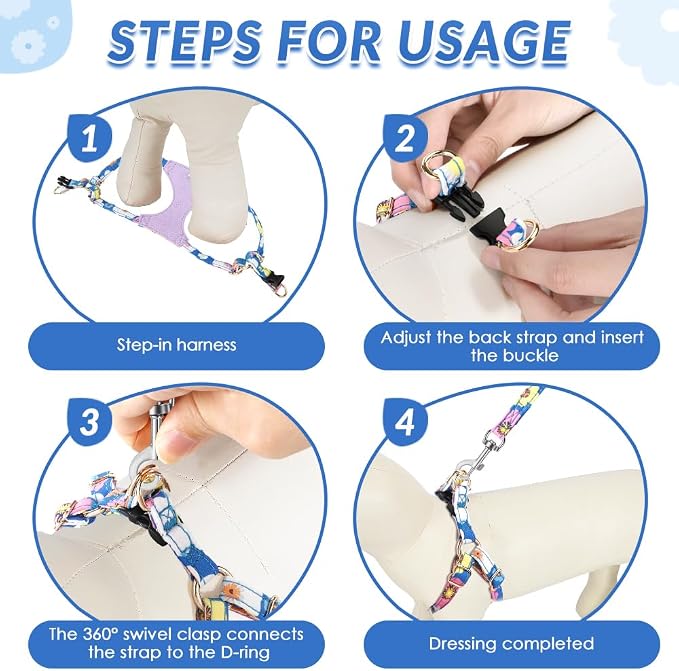 STEPS FOR USAGE

1

Step-in harness

2

Adjust the back strap and insert the buckle

3

The 360° swivel clasp connects the strap to the D-ring

4

Dressing completed