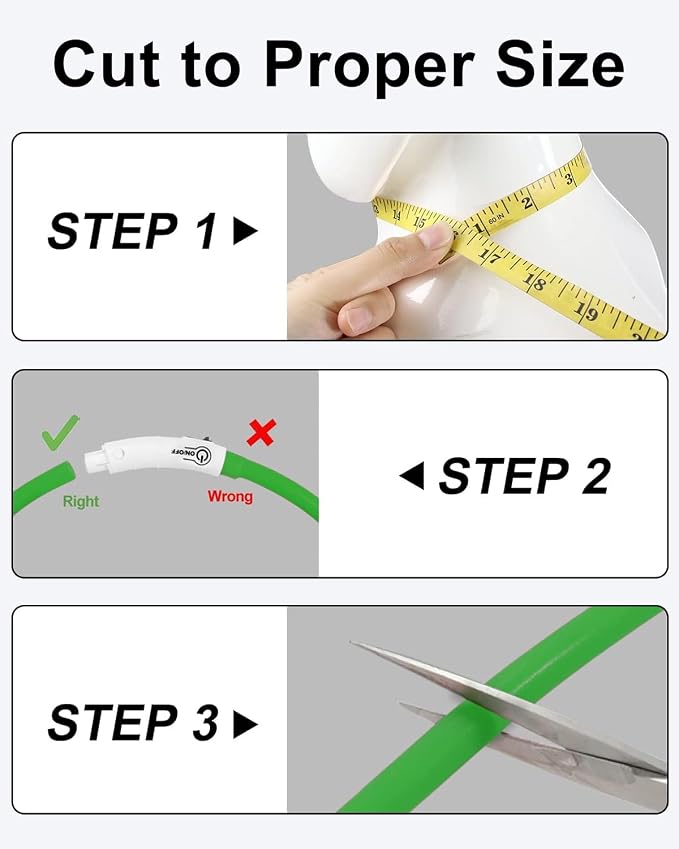 Cut to Proper Size

STEP 1 ▶

14 15 1 60 IN 2 3 17 18 19

Right

ON/OFF

Wrong

◀ STEP 2

STEP 3 ▶