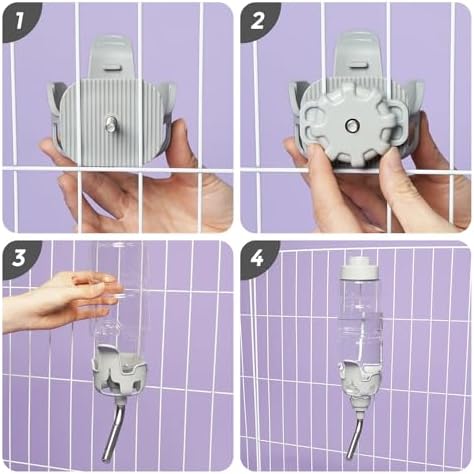 1

2

3

4